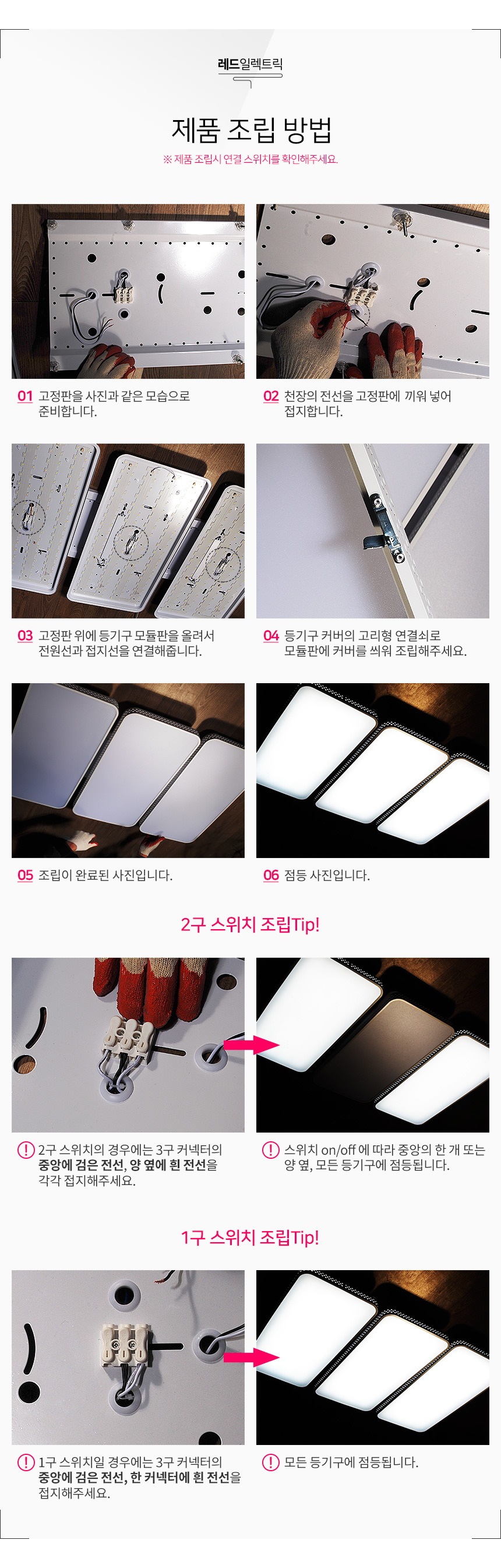 레드일렉트릭

제품 조립 방법

※ 제품 조립시 연결 스위치를 확인해주세요.

01 고정판을 사진과 같은 모습으로 준비합니다.

02 천장의 전선을 고정판에 끼워 넣어 접지합니다.

03 고정판 위에 등기구 모듈판을 올려서 전원선과 접지선을 연결해줍니다.

04 등기구 커버의 고리형 연결쇠로 모듈판에 커버를 씌워 조립해주세요.

05 조립이 완료된 사진입니다.

06 점등 사진입니다.

2구 스위치 조립Tip!

! 2구 스위치의 경우에는 3구 커넥터의 중앙에 검은 전선, 양 옆에 흰 전선을 각각 접지해주세요.

! 스위치 on/off 에 따라 중앙의 한 개 또는 양 옆, 모든 등기구에 점등됩니다.

1구 스위치 조립Tip!

! 1구 스위치일 경우에는 3구 커넥터의 중앙에 검은 전선, 한 커넥터에 흰 전선을 접지해주세요.

! 모든 등기구에 점등됩니다.